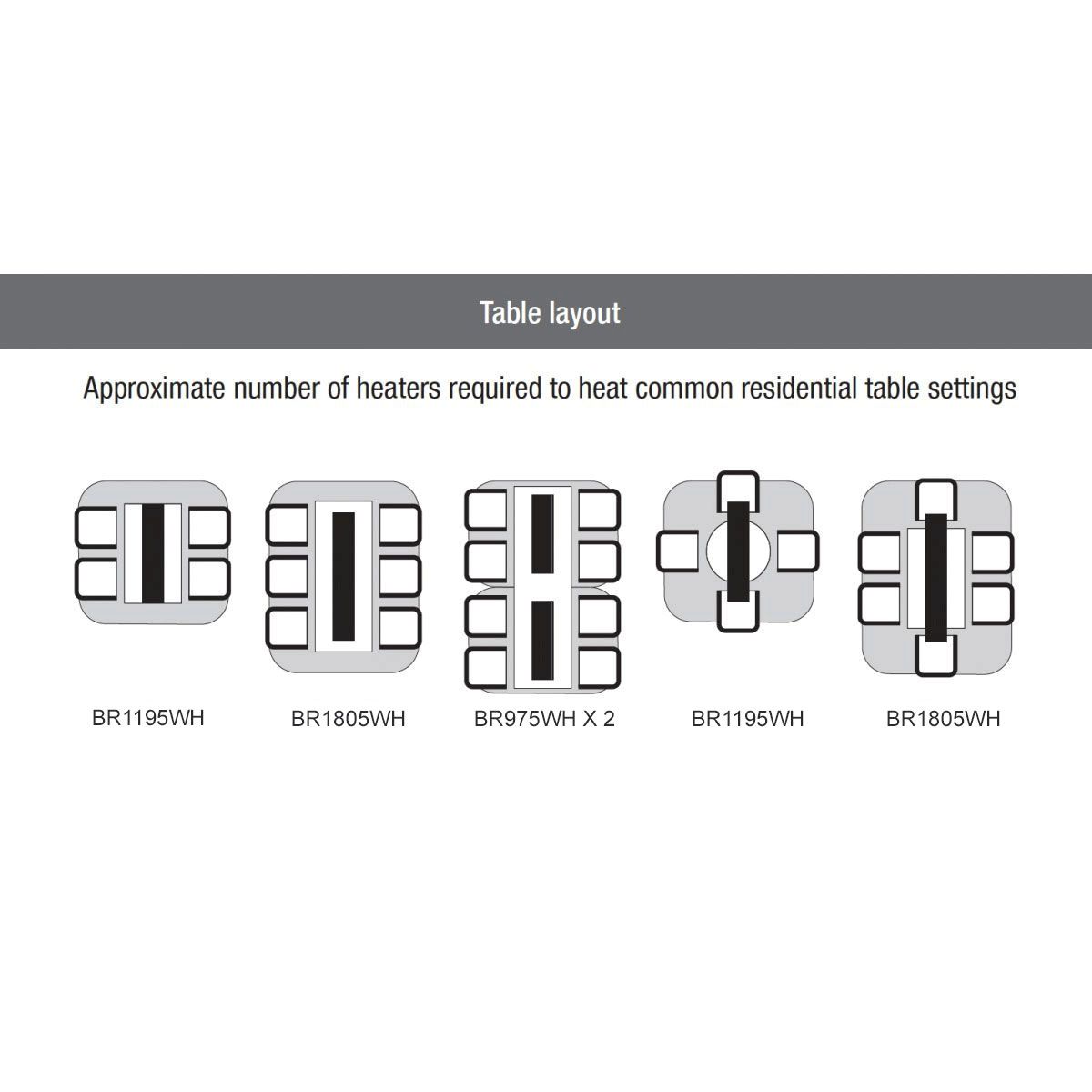 Table layout

Approximate number of heaters required to heat common residential table settings

BR1195WH

BR1805WH

BR975WH X 2

BR1195WH

BR1805WH